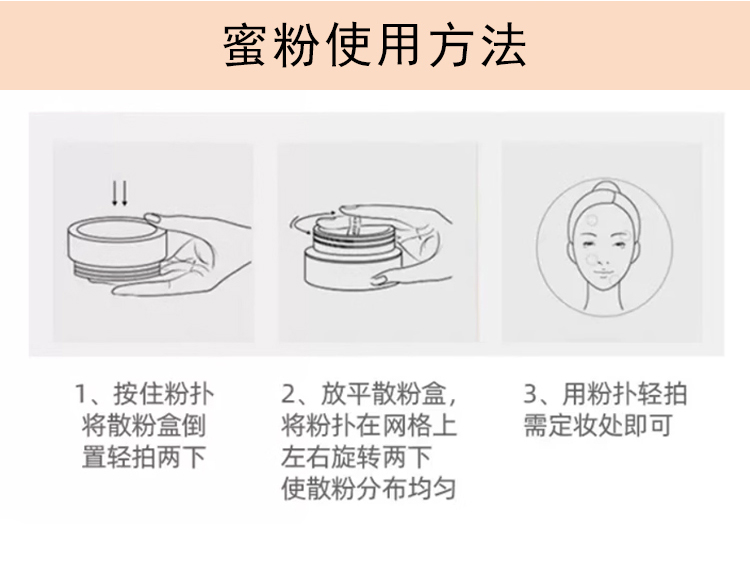 蜜粉使用方法

1、按住粉扑将散粉盒倒置轻拍两下

2、放平散粉盒，将粉扑在网格上左右旋转两下使散粉分布均匀

3、用粉扑轻拍需定妆处即可