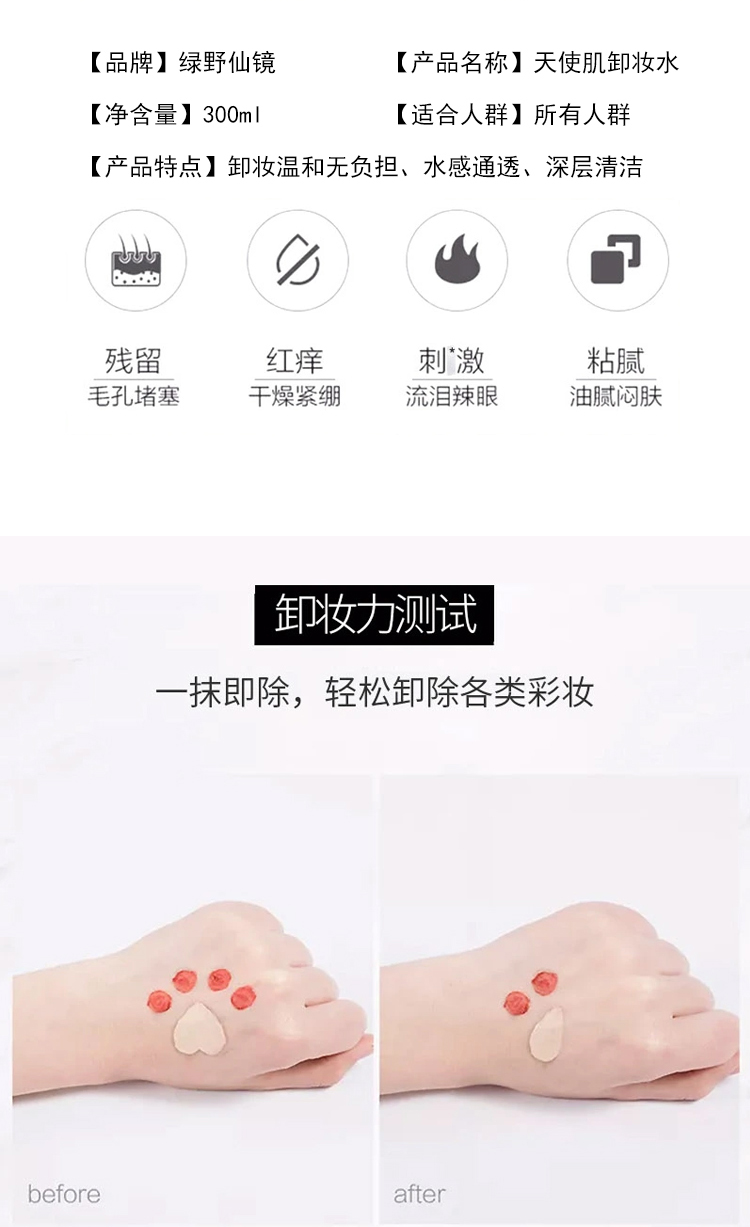 【品牌】绿野仙镜

【产品名称】天使肌卸妆水

【净含量】300ml

【适合人群】所有人群

【产品特点】卸妆温和无负担、水感通透、深层清洁

残留
毛孔堵塞

红痒
干燥紧绷

刺激
流泪辣眼

粘腻
油腻闷肤

卸妆力测试

一抹即除，轻松卸除各类彩妆

before

after